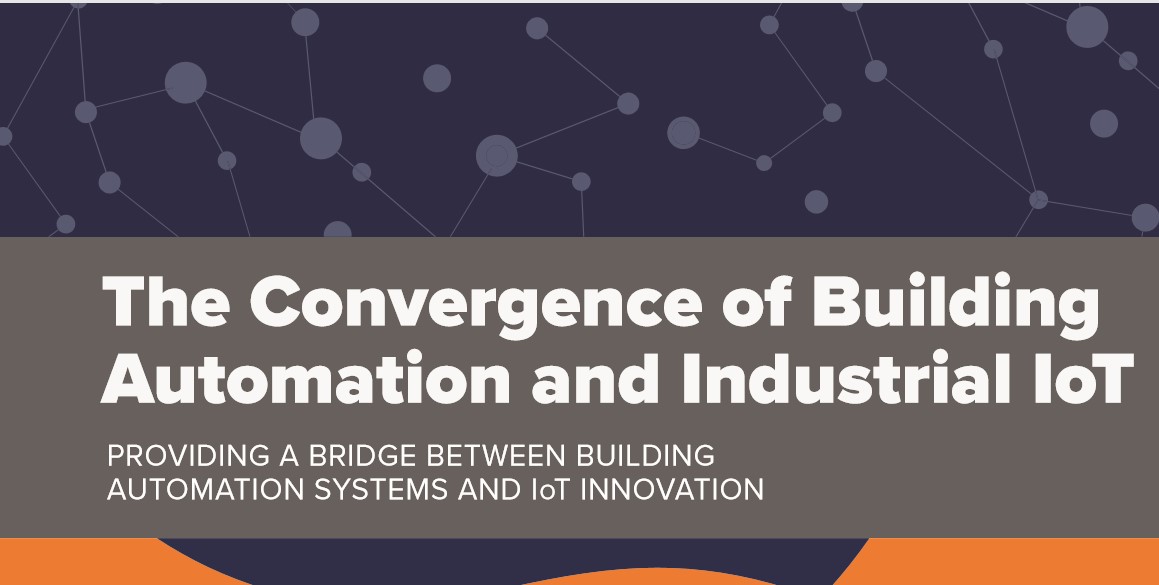 The Convergence of Building Automation and Industrial IoT

PROVIDING A BRIDGE BETWEEN BUILDING AUTOMATION SYSTEMS AND IoT INNOVATION